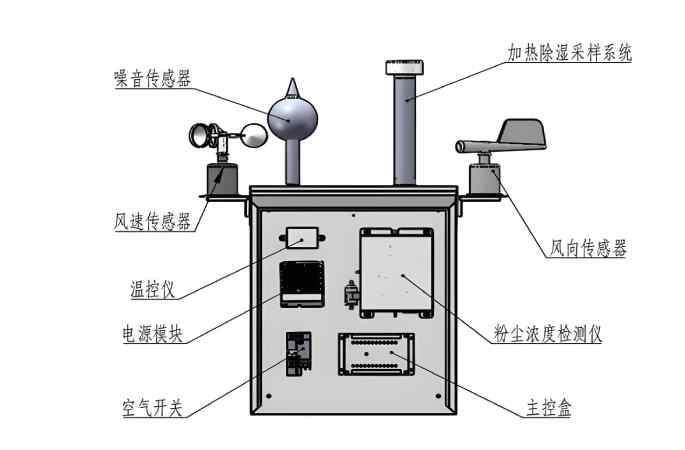 加热除湿采样系统

噪音传感器

风速传感器

风向传感器

温控仪

电源模块

粉尘浓度检测仪

空气开关

主控盒