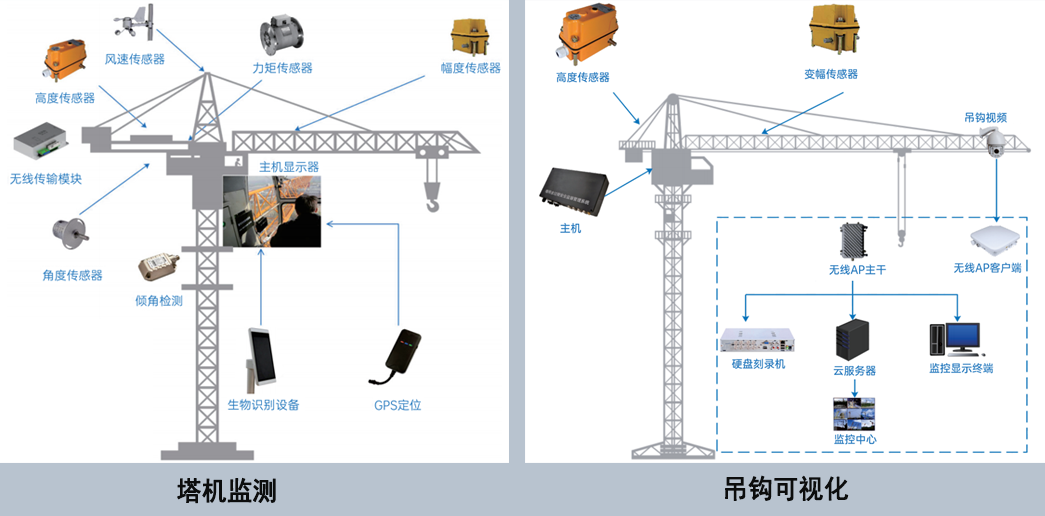 风速传感器
力矩传感器
幅度传感器
高度传感器
无线传输模块
主机显示器
角度传感器
倾角检测
生物识别设备
GPS定位

塔机监测

高度传感器
变幅传感器
吊钩视频
主机
无线AP主干
无线AP客户端
硬盘刻录机
云服务器
监控显示终端
监控中心

吊钩可视化